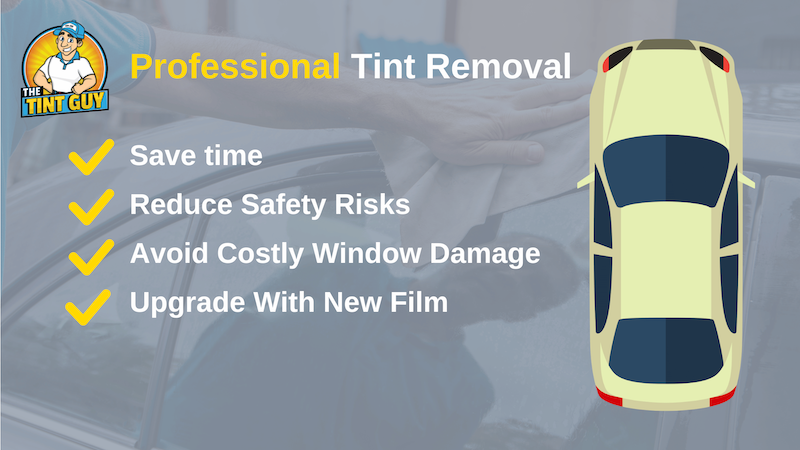 THE TINT GUY

Professional Tint Removal

Save time

Reduce Safety Risks

Avoid Costly Window Damage

Upgrade With New Film