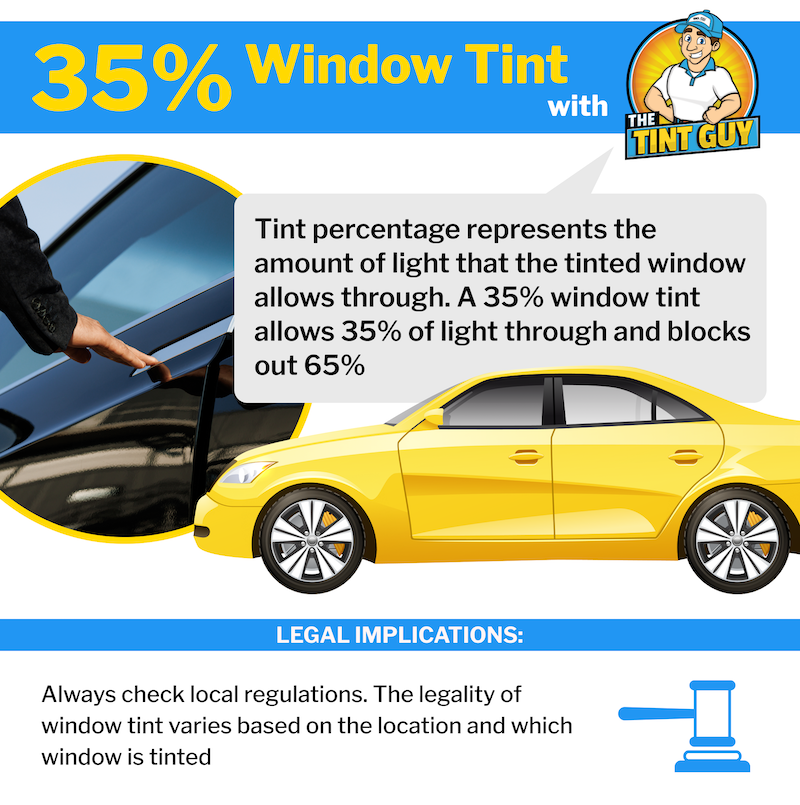 35% Window Tint with

THE TINT GUY

Tint percentage represents the amount of light that the tinted window allows through. A 35% window tint allows 35% of light through and blocks out 65%

LEGAL IMPLICATIONS:

Always check local regulations. The legality of window tint varies based on the location and which window is tinted